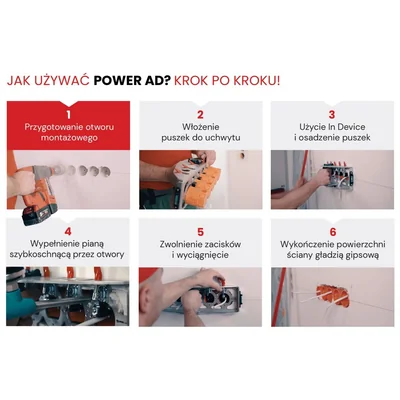 JAK UŻYWAĆ POWER AD? KROK PO KROKU!

1
Przygotowanie otworu montażowego

2
Włożenie puszek do uchwytu

3
Użycie In Device i osadzenie puszek

4
Wypełnienie pianą szybkoschnącą przez otwory

5
Zwolnienie zacisków i wyciągnięcie

6
Wykończenie powierzchni ściany gładzią gipsową