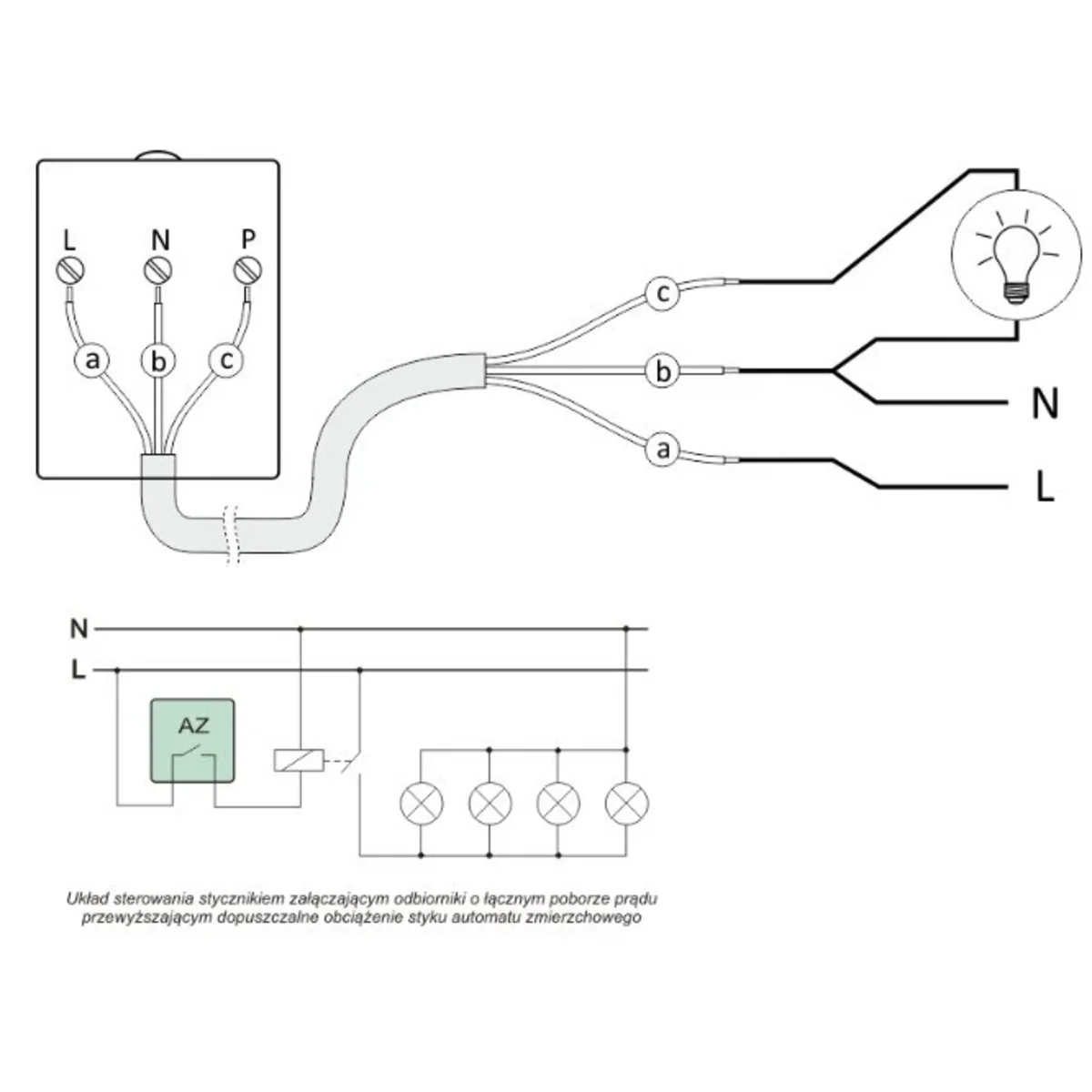 L N P

a b c

c

b

a

N

L

N

L

AZ

Układ sterowania stycznikiem załączającym odbiorniki o łącznym poborze prądu przewyższającym dopuszczalne obciążenie styku automatu zmierzchowego