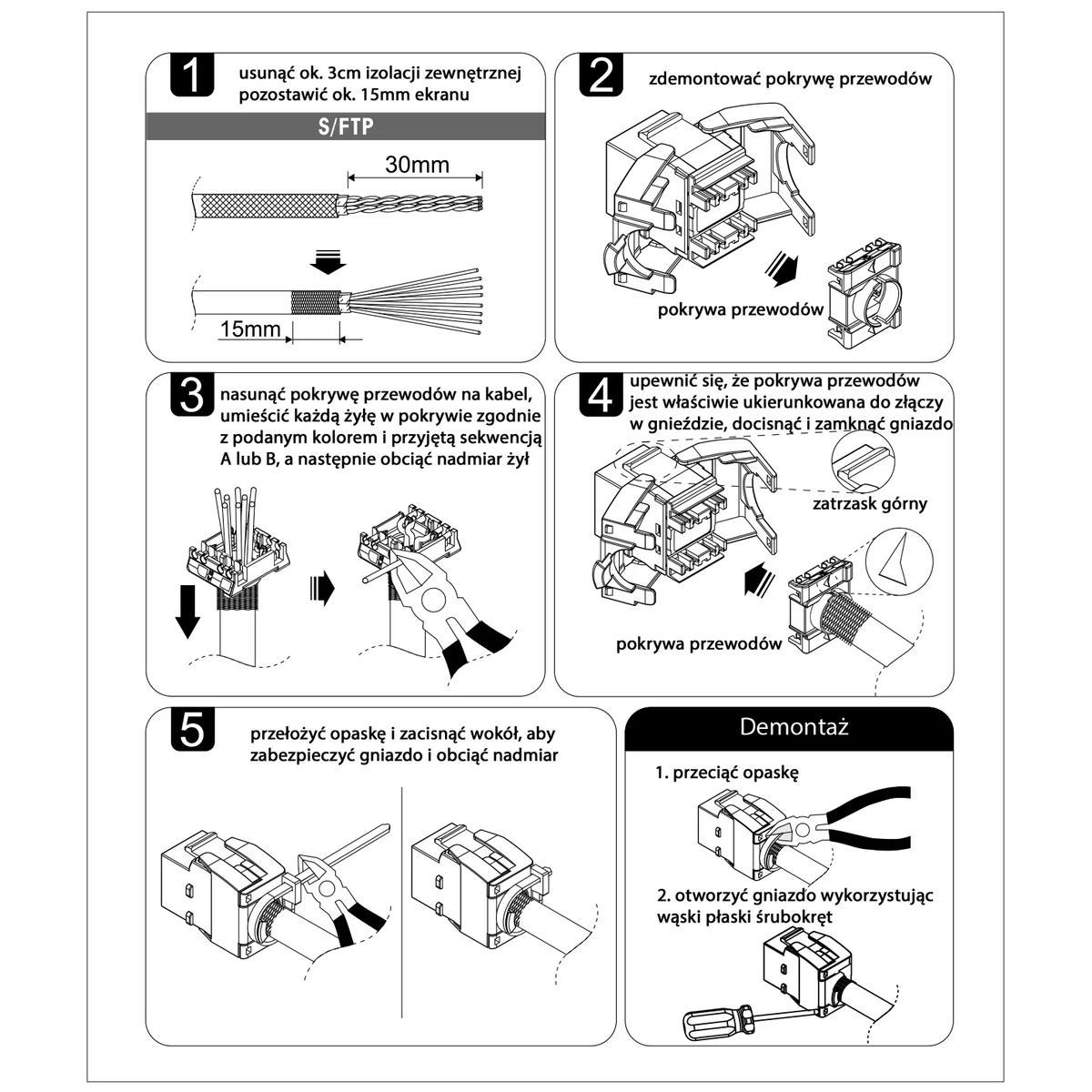 1

usunąć ok. 3cm izolacji zewnętrznej pozostawić ok. 15mm ekranu

S/FTP

30mm

15mm

2

zdemontować pokrywę przewodów

pokrywa przewodów

3

nasunąć pokrywę przewodów na kabel, umieścić każdą żyłę w pokrywie zgodnie z podanym kolorem i przyjętą sekwencją A lub B, a następnie obciąć nadmiar żył

4

upewnić się, że pokrywa przewodów jest właściwie ukierunkowana do złączy w gnieździe, docisnąć i zamknąć gniazdo

zatrzask górny

pokrywa przewodów

5

przełożyć opaskę i zacisnąć wokół, aby zabezpieczyć gniazdo i obciąć nadmiar

Demontaż

1. przeciąć opaskę

2. otworzyć gniazdo wykorzystując wąski płaski śrubokręt