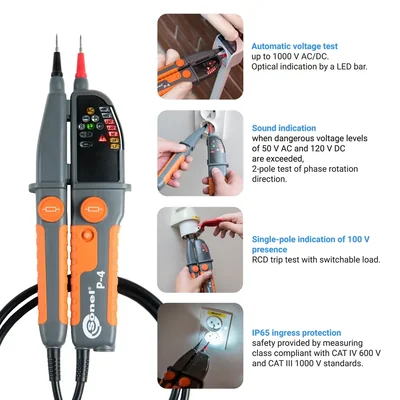 Sonel® P-4

Automatic voltage test
up to 1000 V AC/DC.
Optical indication by a LED bar.

Sound indication
when dangerous voltage levels of 50 V AC and 120 V DC are exceeded,
2-pole test of phase rotation direction.

Single-pole indication of 100 V presence
RCD trip test with switchable load.

IP65 ingress protection
safety provided by measuring class compliant with CAT IV 600 V and CAT III 1000 V standards.