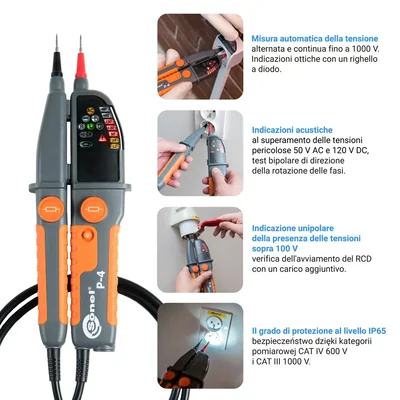 Sonel®
P-4

Misura automatica della tensione
alternata e continua fino a 1000 V. Indicazioni ottiche con un righello a diodo.

Indicazioni acustiche
al superamento delle tensioni pericolose 50 V AC e 120 V DC, test bipolare di direzione della rotazione delle fasi.

Indicazione unipolare della presenza delle tensioni sopra 100 V
verifica dell'avviamento del RCD con un carico aggiuntivo.

Il grado di protezione al livello IP65
bezpieczeństwo dzięki kategorii pomiarowej CAT IV 600 V i CAT III 1000 V.