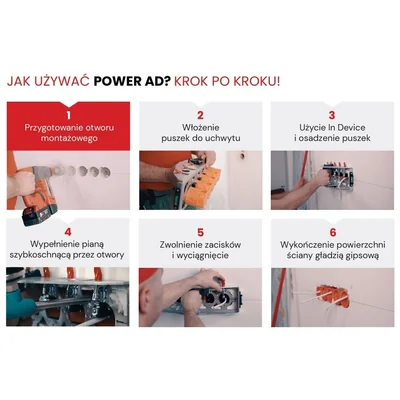 JAK UŻYWAĆ POWER AD? KROK PO KROKU!

1
Przygotowanie otworu montażowego

2
Włożenie puszek do uchwytu

3
Użycie In Device i osadzenie puszek

4
Wypełnienie pianą szybkoschnącą przez otwory

5
Zwolnienie zacisków i wyciągnięcie

6
Wykończenie powierzchni ściany gładzią gipsową