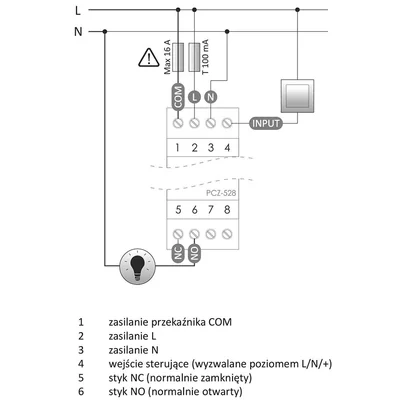 L
N
Max 16 A
T 100 mA
COM
L
N
INPUT
1 2 3 4
PCZ-528
5 6 7 8
NC
NO

1 zasilanie przekaźnika COM
2 zasilanie L
3 zasilanie N
4 wejście sterujące (wyzwalane poziomem L/N/+)
5 styk NC (normalnie zamknięty)
6 styk NO (normalnie otwarty)