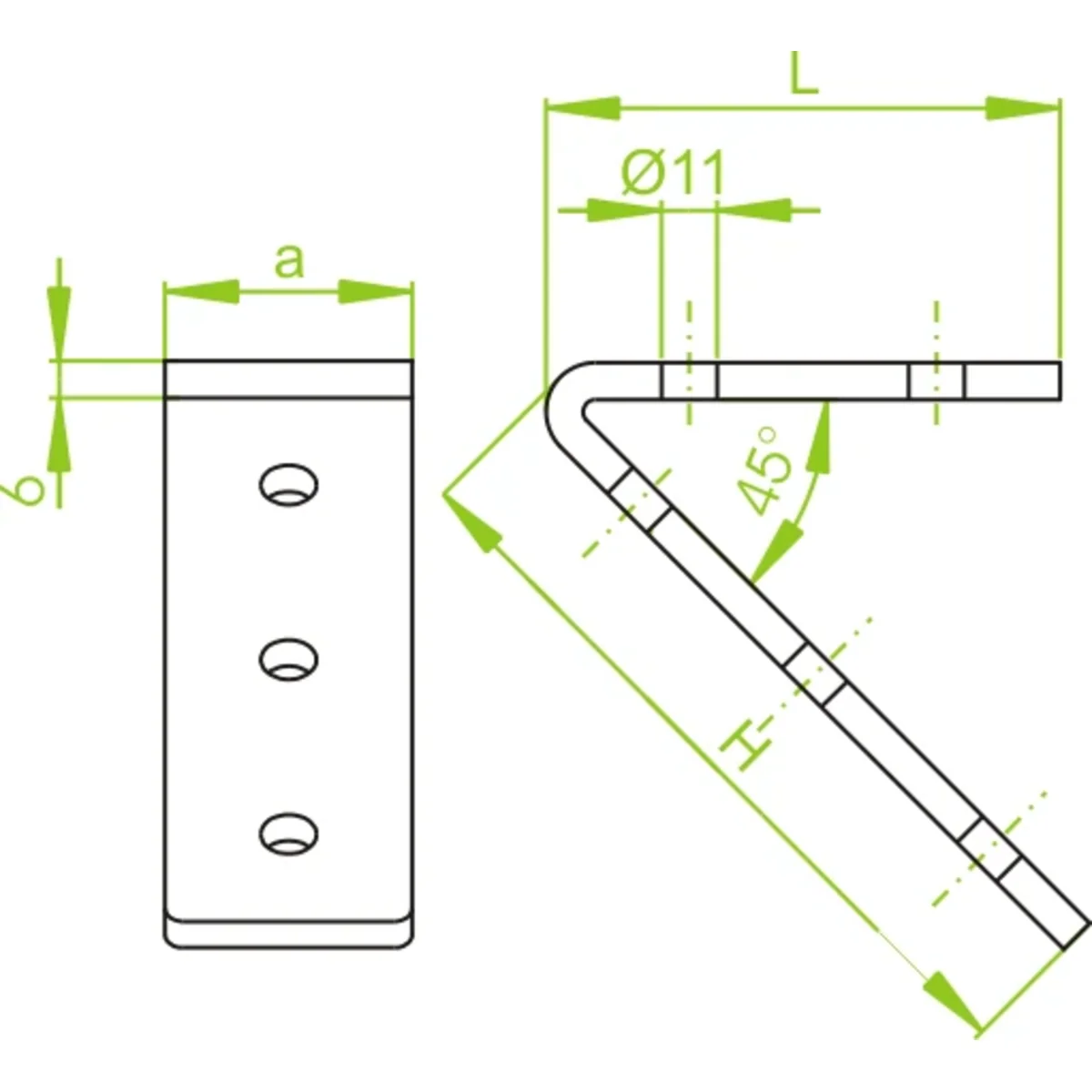 L
Ø11
a
b
45°
H