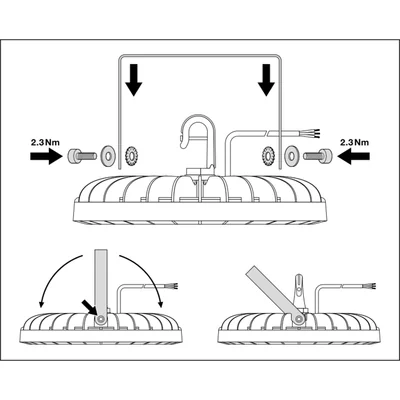 2.3 Nm

2.3 Nm