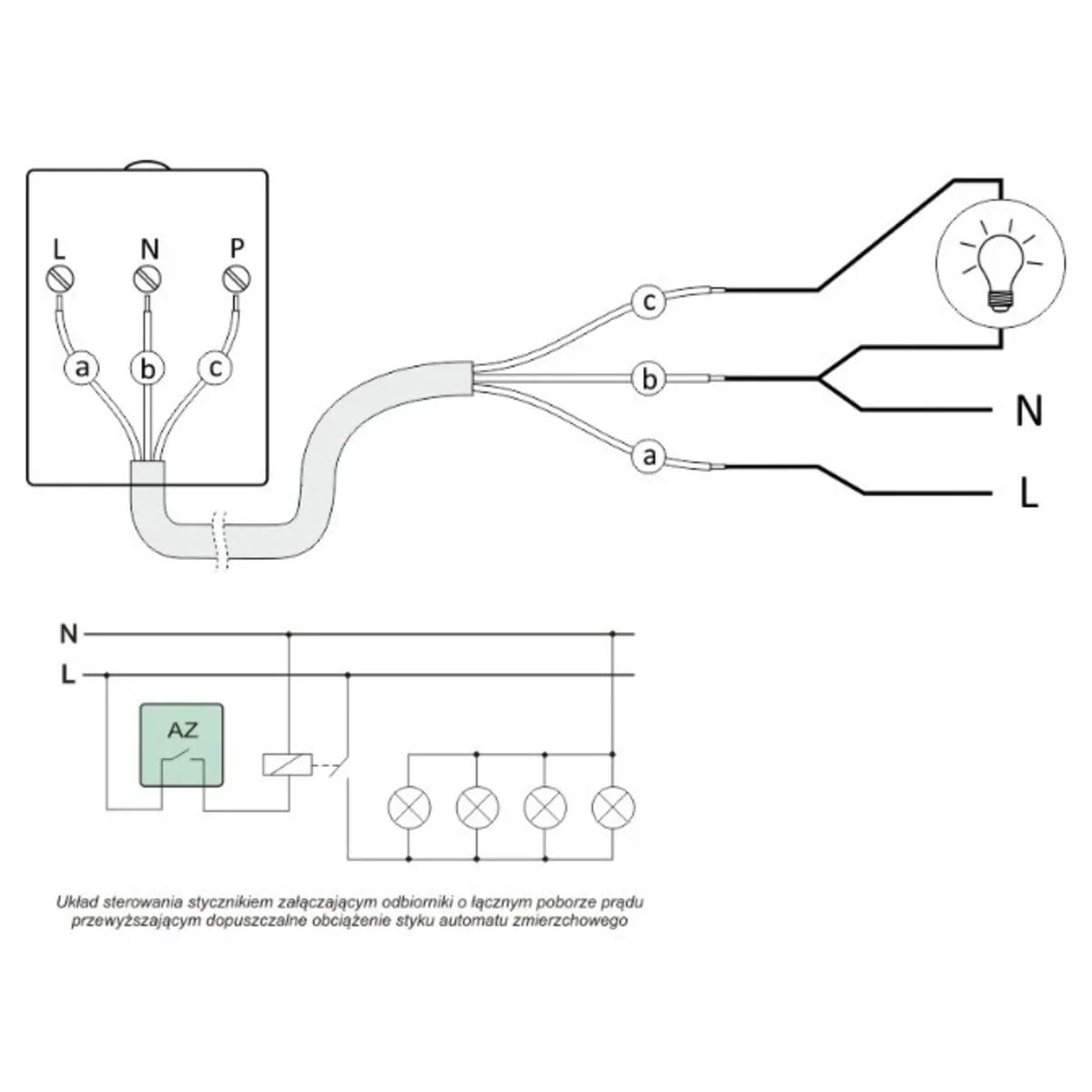 L N P

a b c

c

b

a

N

L

N

L

AZ

Układ sterowania stycznikiem załączającym odbiorniki o łącznym poborze prądu przewyższającym dopuszczalne obciążenie styku automatu zmierzchowego