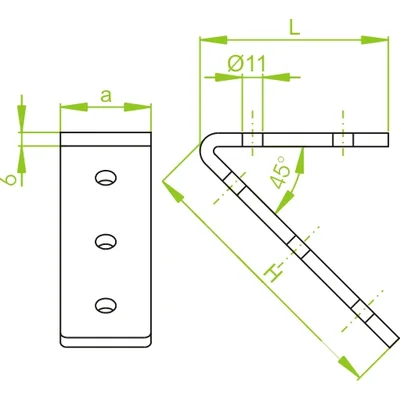 L
Ø11
a
b
45°
H